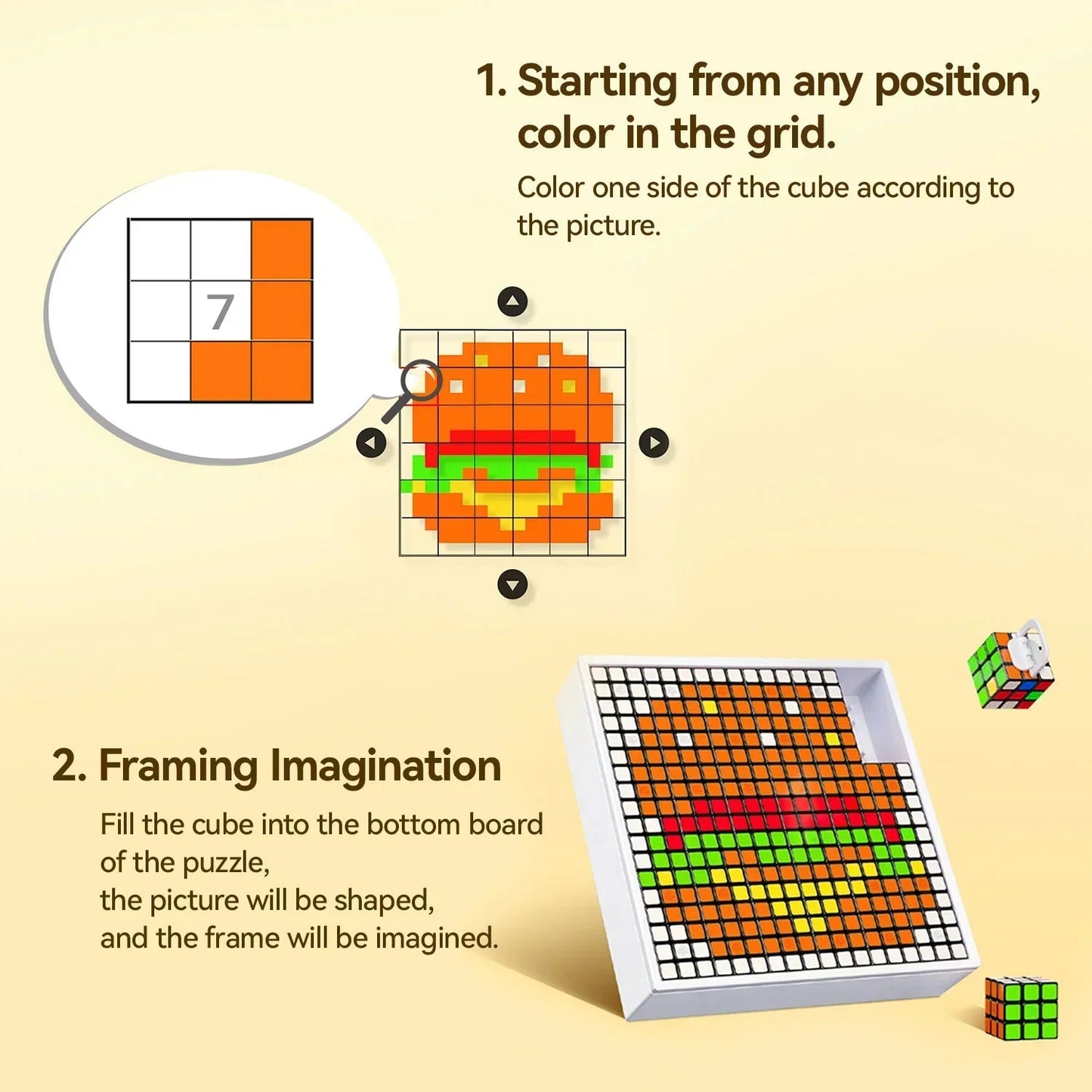 1. Starting from any position, color in the grid.

Color one side of the cube according to the picture.

7

2. Framing Imagination

Fill the cube into the bottom board of the puzzle, the picture will be shaped, and the frame will be imagined.