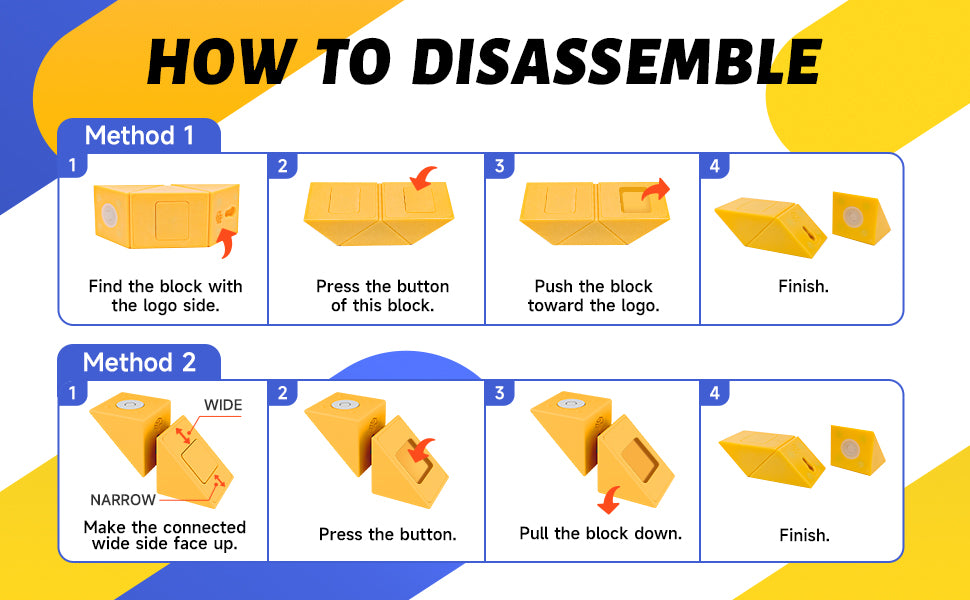 HOW TO DISASSEMBLE

Method 1

1
Find the block with the logo side.

2
Press the button of this block.

3
Push the block toward the logo.

4
Finish.

Method 2

1
WIDE
NARROW
Make the connected wide side face up.

2
Press the button.

3
Pull the block down.

4
Finish.